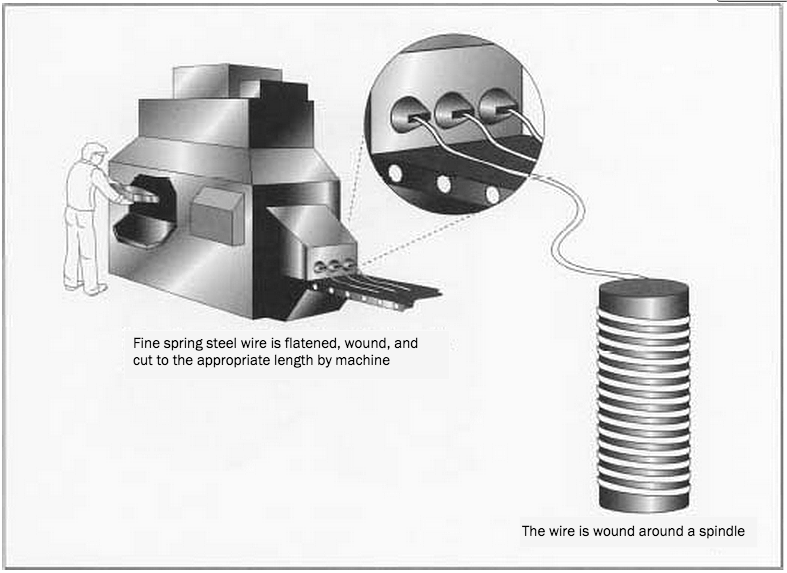 Fine spring steel wire is flatened, wound, and cut to the appropriate length by machine

The wire is wound around a spindle